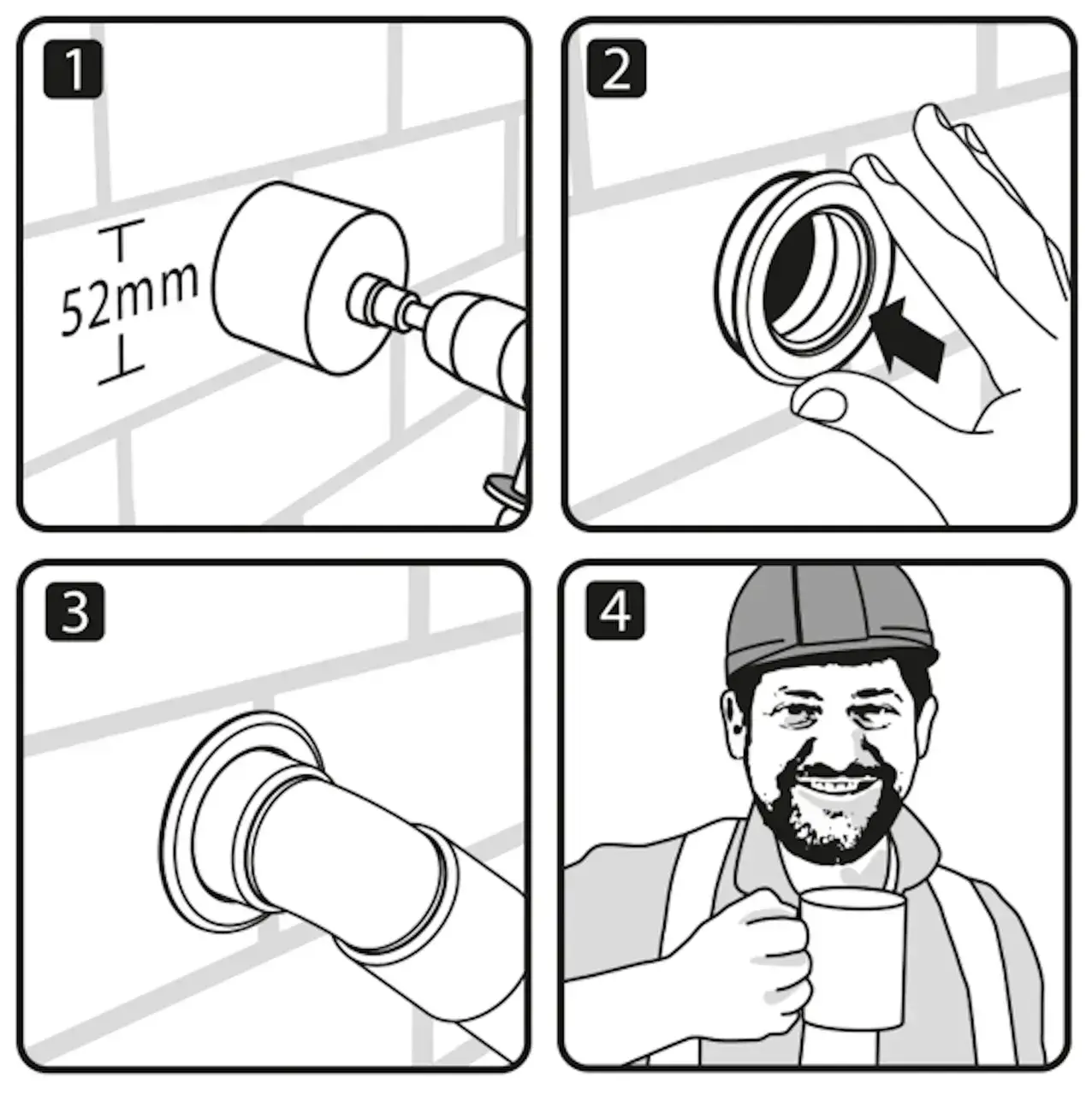 1

52mm

2

3

4